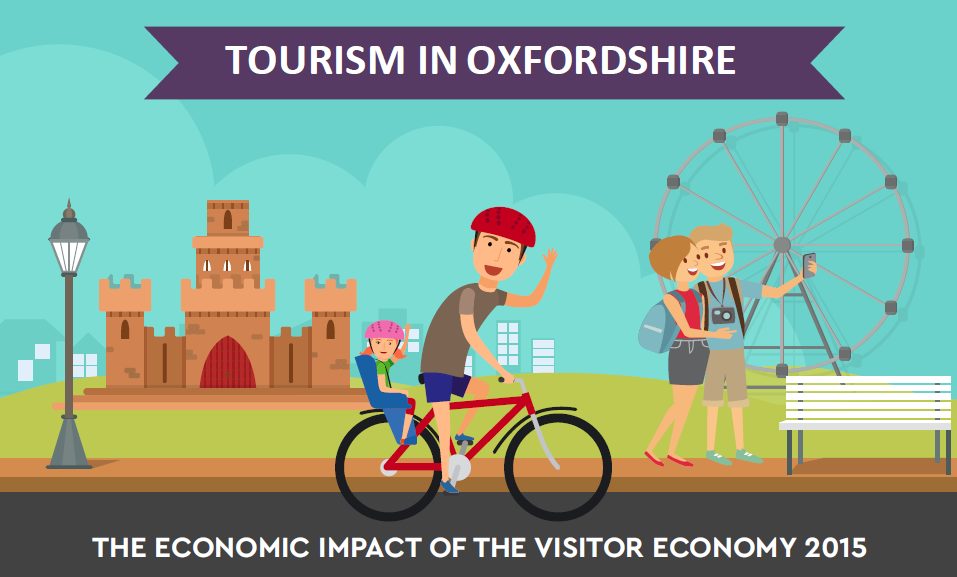 TOURISM IN OXFORDSHIRE

THE ECONOMIC IMPACT OF THE VISITOR ECONOMY 2015